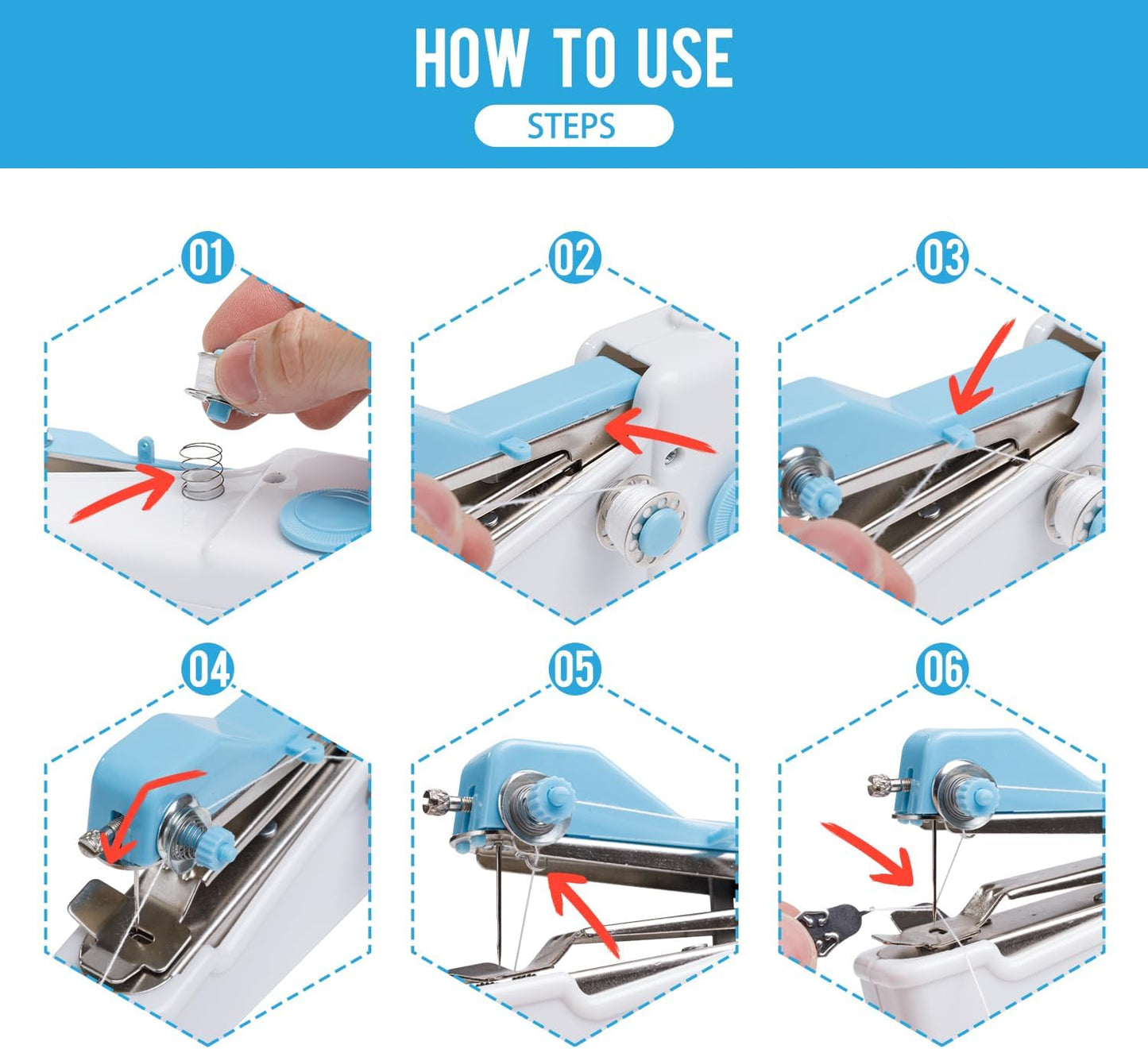 HOW TO USE

STEPS

01

02

03

04

05

06