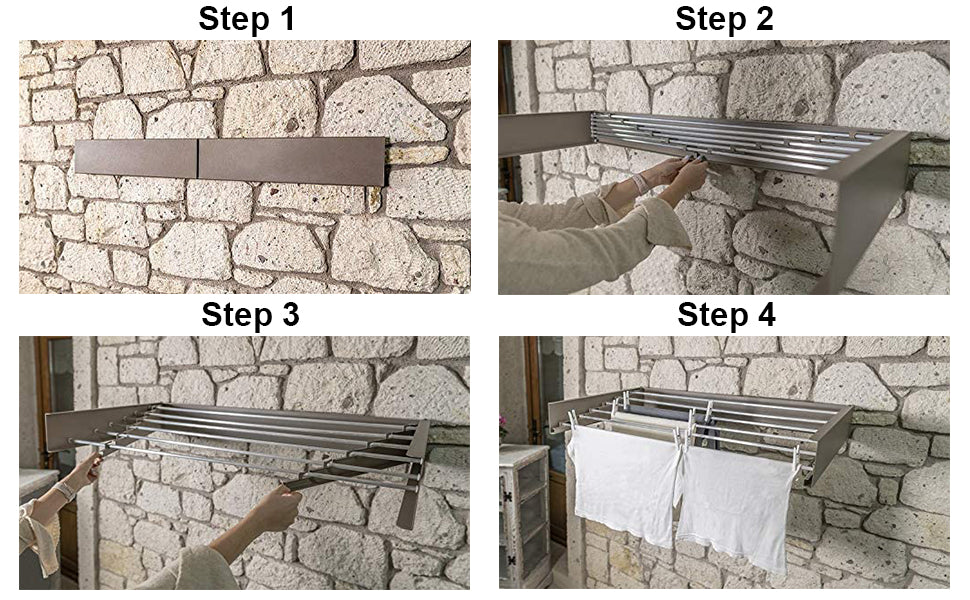 Step 1

Step 2

Step 3

Step 4